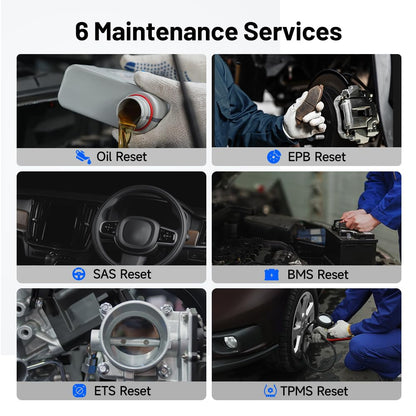 6 Maintenance Services

Oil Reset

EPB Reset

SAS Reset

BMS Reset

ETS Reset

TPMS Reset