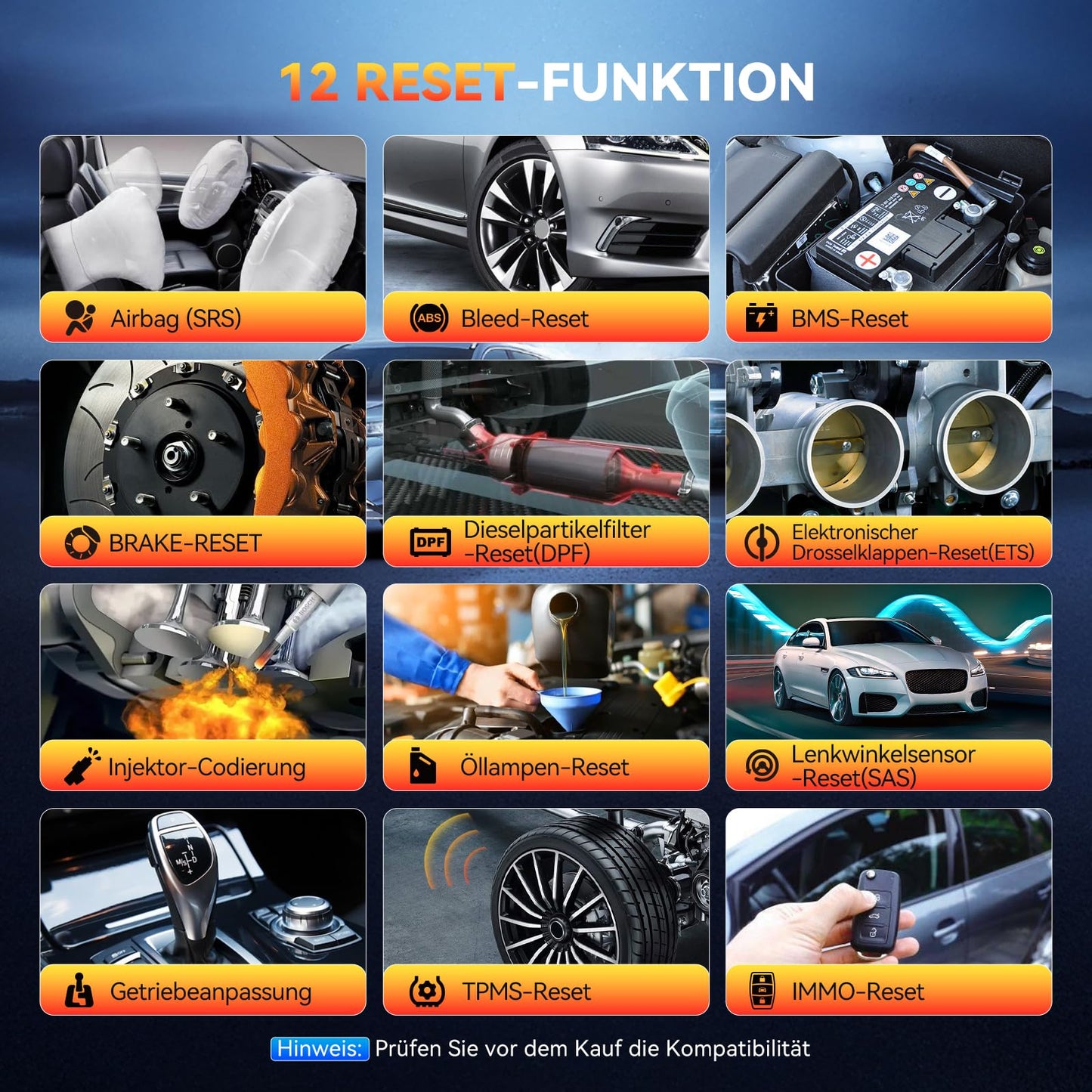 12 RESET-FUNKTION

Airbag (SRS)

ABS Bleed-Reset

BMS-Reset

BRAKE-RESET

DPF Dieselpartikelfilter -Reset(DPF)

Elektronischer Drosselklappen-Reset(ETS)

Injektor-Codierung

Öllampen-Reset

Lenkwinkelsensor -Reset(SAS)

Getriebeanpassung

TPMS-Reset

IMMO-Reset

Hinweis: Prüfen Sie vor dem Kauf die Kompatibilität