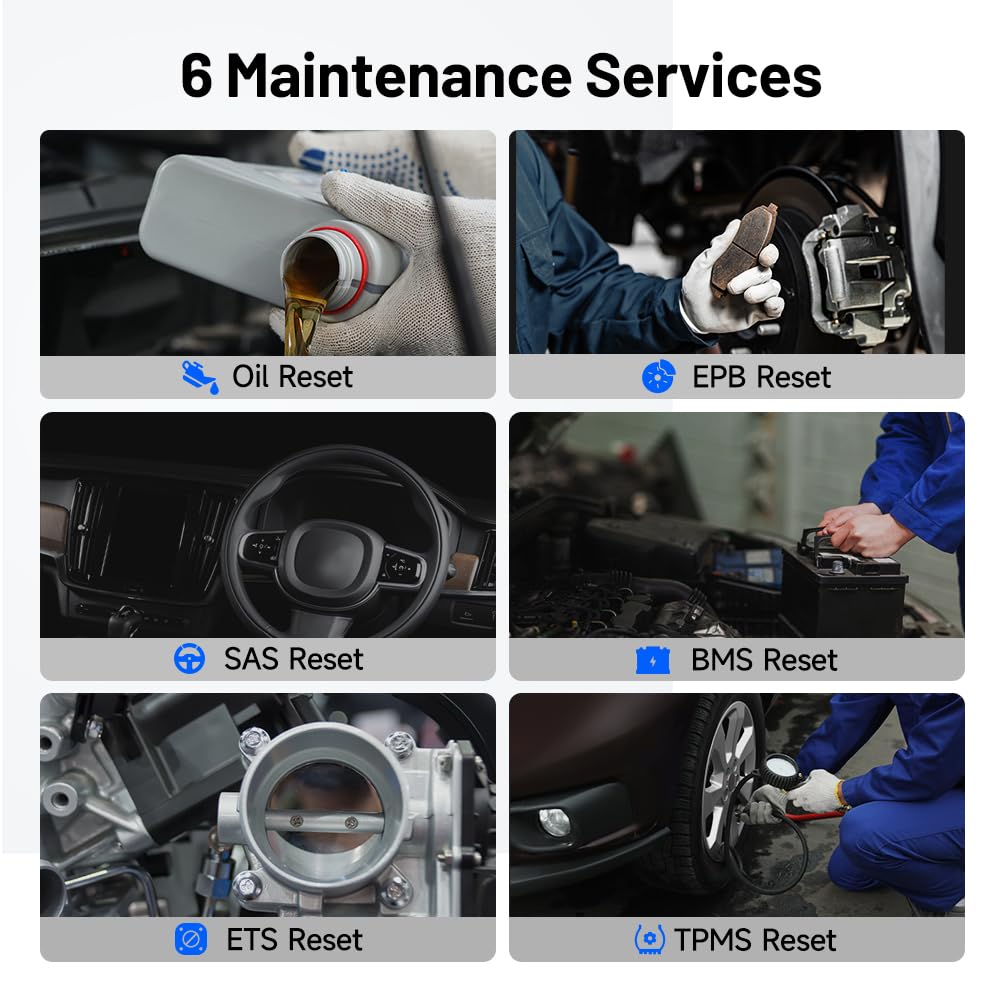 6 Maintenance Services

Oil Reset

EPB Reset

SAS Reset

BMS Reset

ETS Reset

TPMS Reset